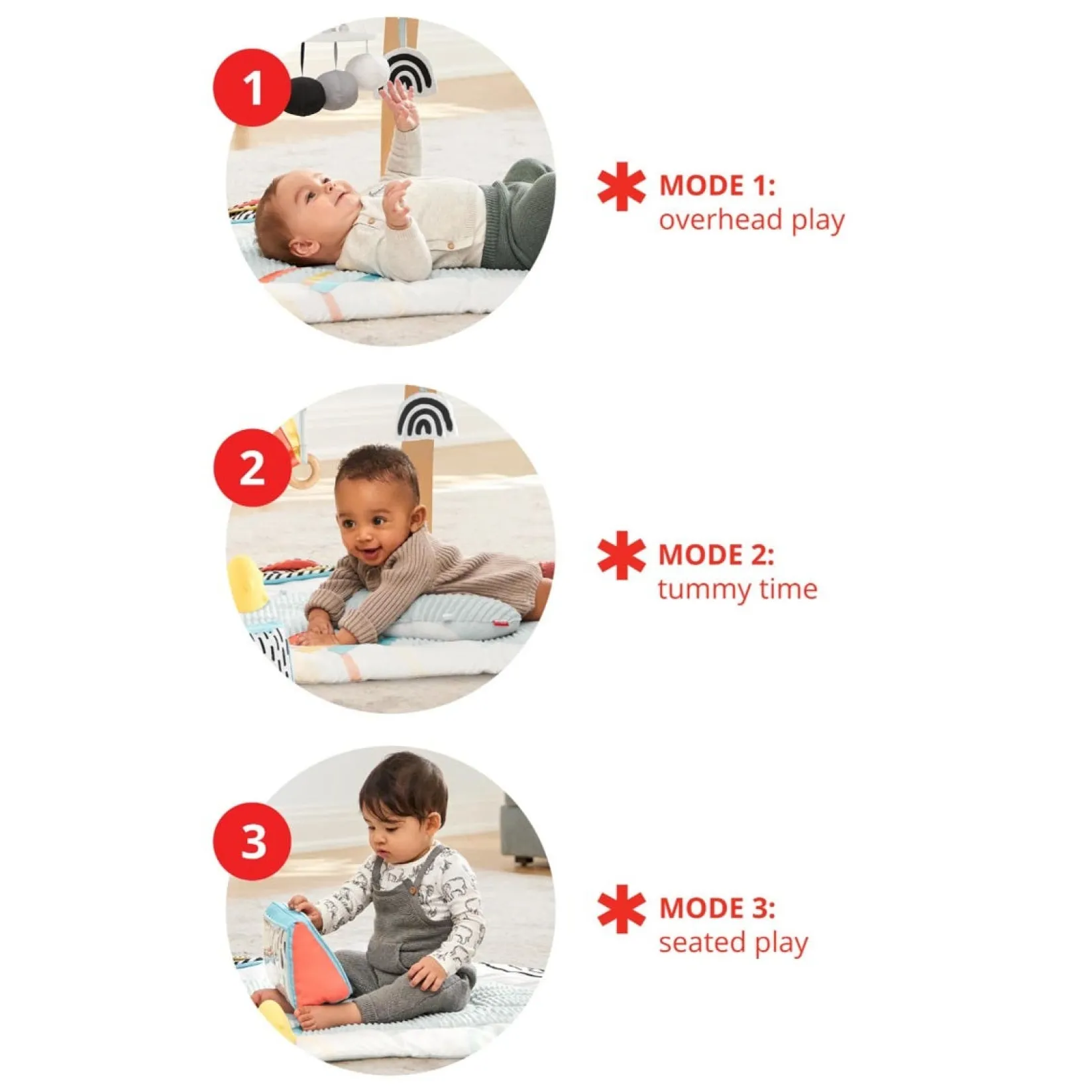 1

MODE 1:
overhead play

2

MODE 2:
tummy time

3

MODE 3:
seated play