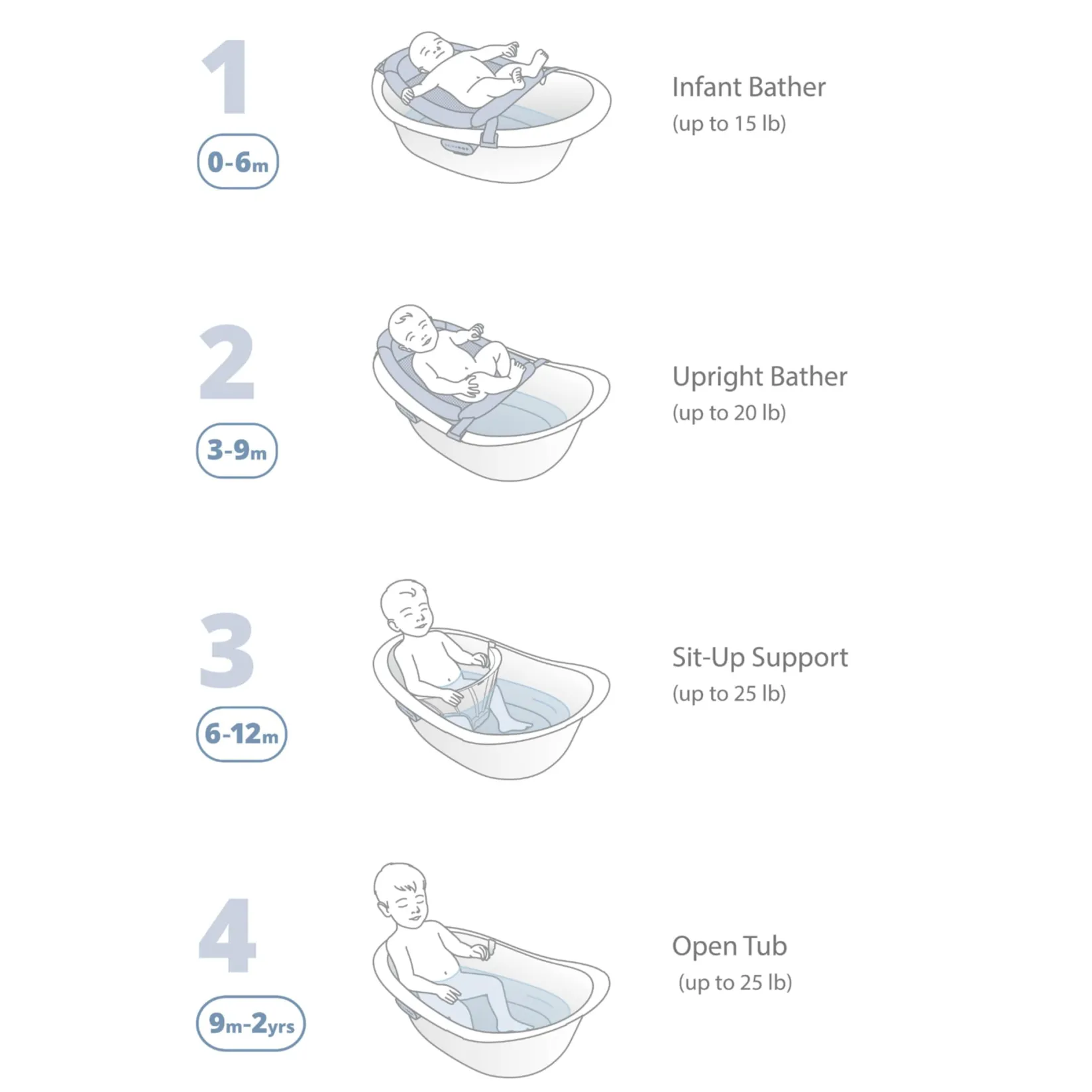 1

0-6m

Infant Bather
(up to 15 lb)

2

3-9m

Upright Bather
(up to 20 lb)

3

6-12m

Sit-Up Support
(up to 25 lb)

4

9m-2yrs

Open Tub
(up to 25 lb)